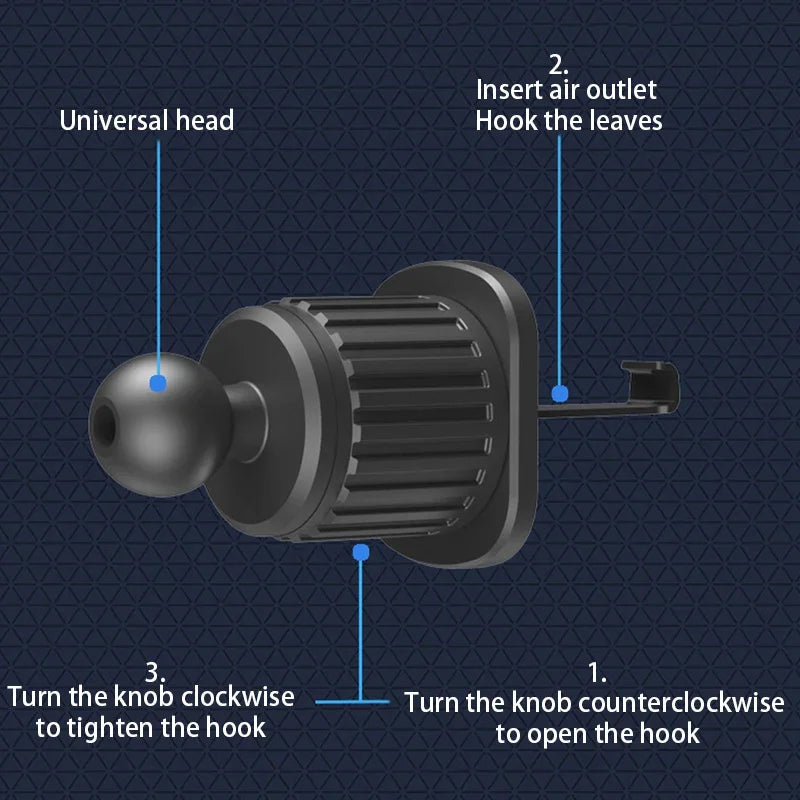 Universal head

2.
Insert air outlet
Hook the leaves

3.
Turn the knob clockwise
to tighten the hook

1.
Turn the knob counterclockwise
to open the hook